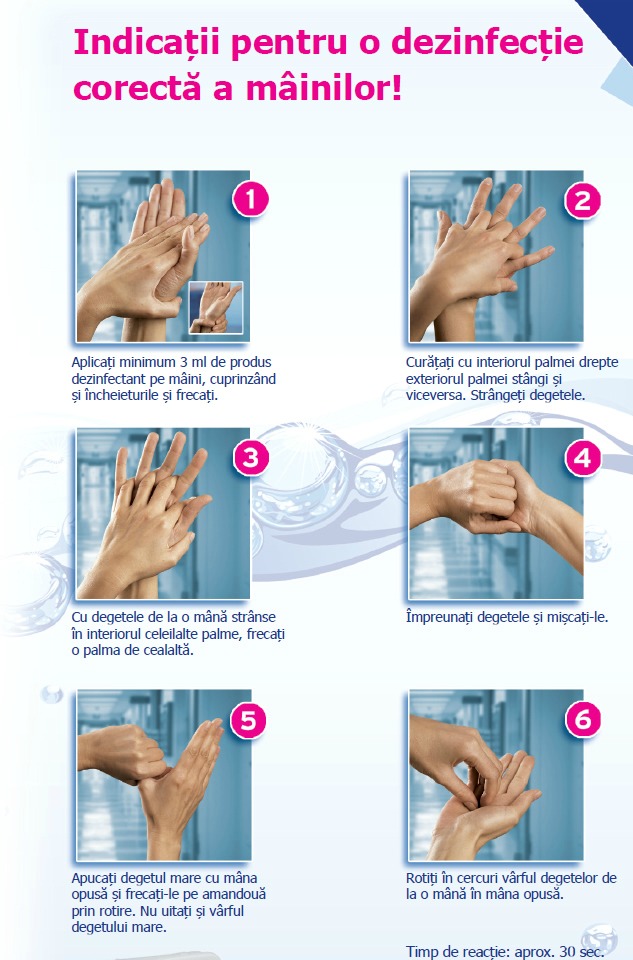 Indicații pentru o dezinfecție corectă a mâinilor!

1

Aplicați minimum 3 ml de produs dezinfectant pe mâini, cuprinzând și încheieturile și frecați.

2

Curățați cu interiorul palmei drepte exteriorul palmei stângi și viceversa. Strângeți degetele.

3

Cu degetele de la o mână strânse în interiorul celeilalte palme, frecați o palma de cealaltă.

4

Împreunați degetele și mișcați-le.

5

Apucați degetul mare cu mâna opusă și frecați-le pe amandouă prin rotire. Nu uitați și vârful degetului mare.

6

Rotiți în cercuri vârful degetelor de la o mână în mâna opusă.

Timp de reacție: aprox. 30 sec.